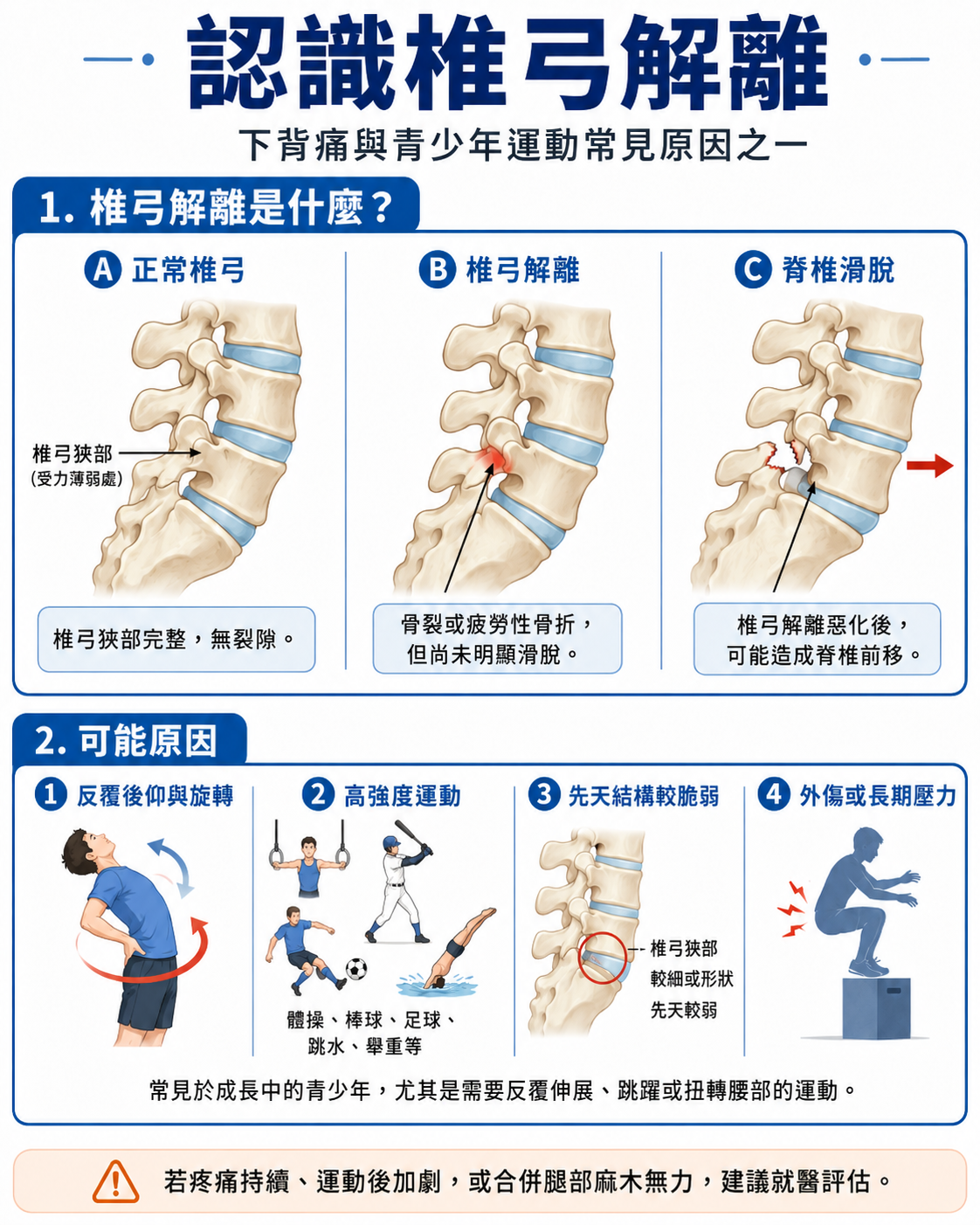 認識椎弓解離
下背痛與青少年運動常見原因之一

1. 椎弓解離是什麼？

A 正常椎弓
椎弓狹部
(受力薄弱處)
椎弓狹部完整，無裂隙。

B 椎弓解離
骨裂或疲勞性骨折，但尚未明顯滑脫。

C 脊椎滑脫
椎弓解離惡化後，可能造成脊椎前移。

2. 可能原因

1 反覆後仰與旋轉

2 高強度運動
體操、棒球、足球、跳水、舉重等

3 先天結構較脆弱
椎弓狹部較細或形狀先天較弱

4 外傷或長期壓力

常見於成長中的青少年，尤其是需要反覆伸展、跳躍或扭轉腰部的運動。

若疼痛持續、運動後加劇，或合併腿部麻木無力，建議就醫評估。